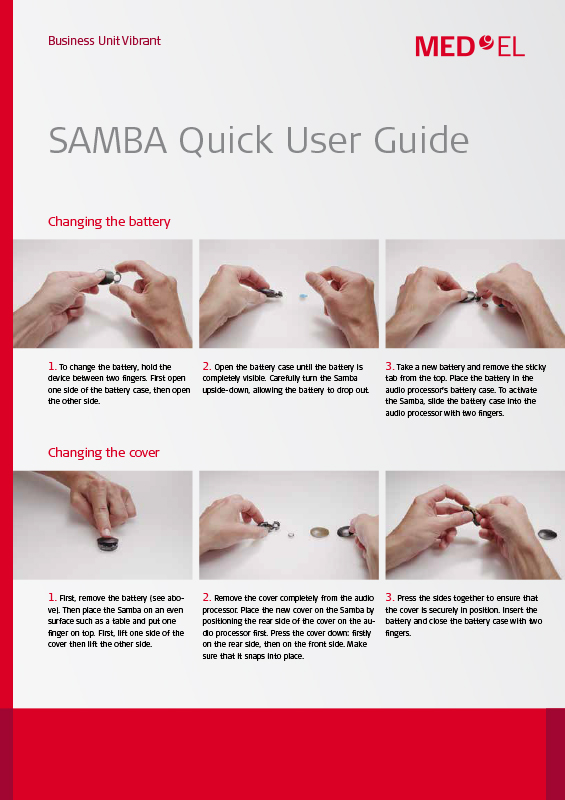 Business Unit Vibrant

MED EL

SAMBA Quick User Guide

Changing the battery

1. To change the battery, hold the device between two fingers. First open one side of the battery case, then open the other side.

2. Open the battery case until the battery is completely visible. Carefully turn the Samba upside-down, allowing the battery to drop out.

3. Take a new battery and remove the sticky tab from the top. Place the battery in the audio processor's battery case. To activate the Samba, slide the battery case into the audio processor with two fingers.

Changing the cover

1. First, remove the battery (see above). Then place the Samba on an even surface such as a table and put one finger on top. First, lift one side of the cover then lift the other side.

2. Remove the cover completely from the audio processor. Place the new cover on the Samba by positioning the rear side of the cover on the audio processor first. Press the cover down: firstly on the rear side, then on the front side. Make sure that it snaps into place.

3. Press the sides together to ensure that the cover is securely in position. Insert the battery and close the battery case with two fingers.